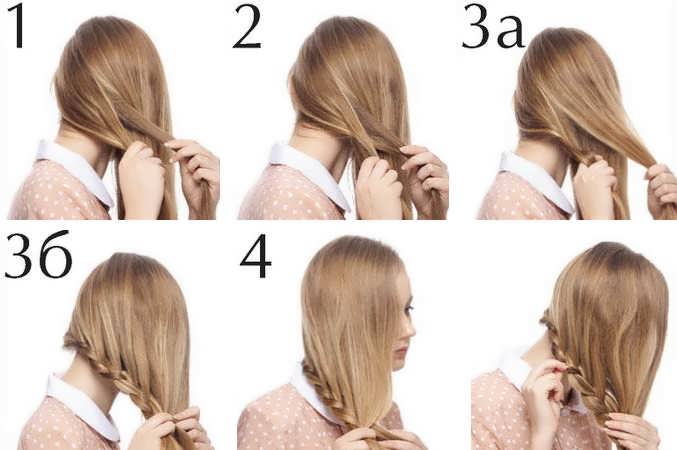 1

2

3а

3б

4